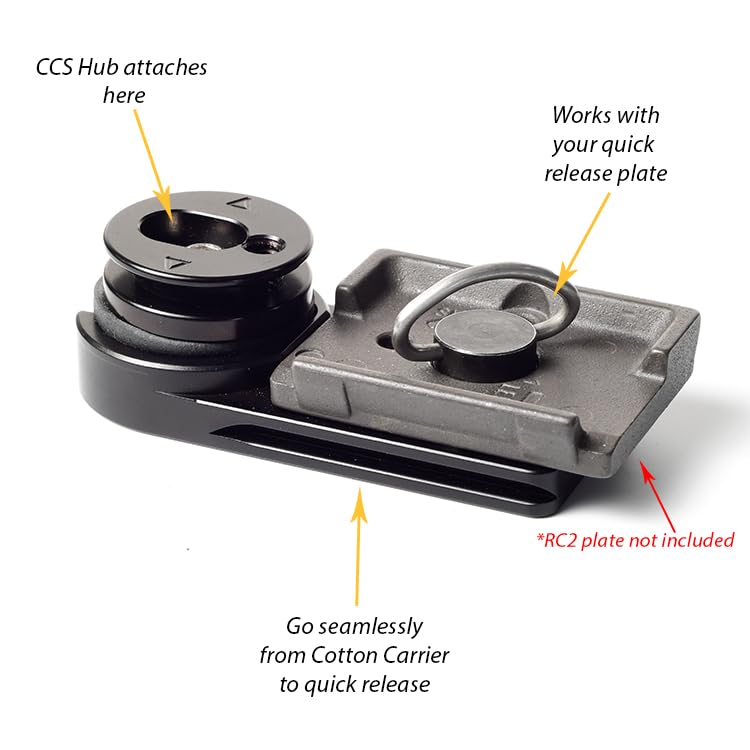 CCS Hub attaches here

Works with your quick release plate

*RC2 plate not included

Go seamlessly from Cotton Carrier to quick release